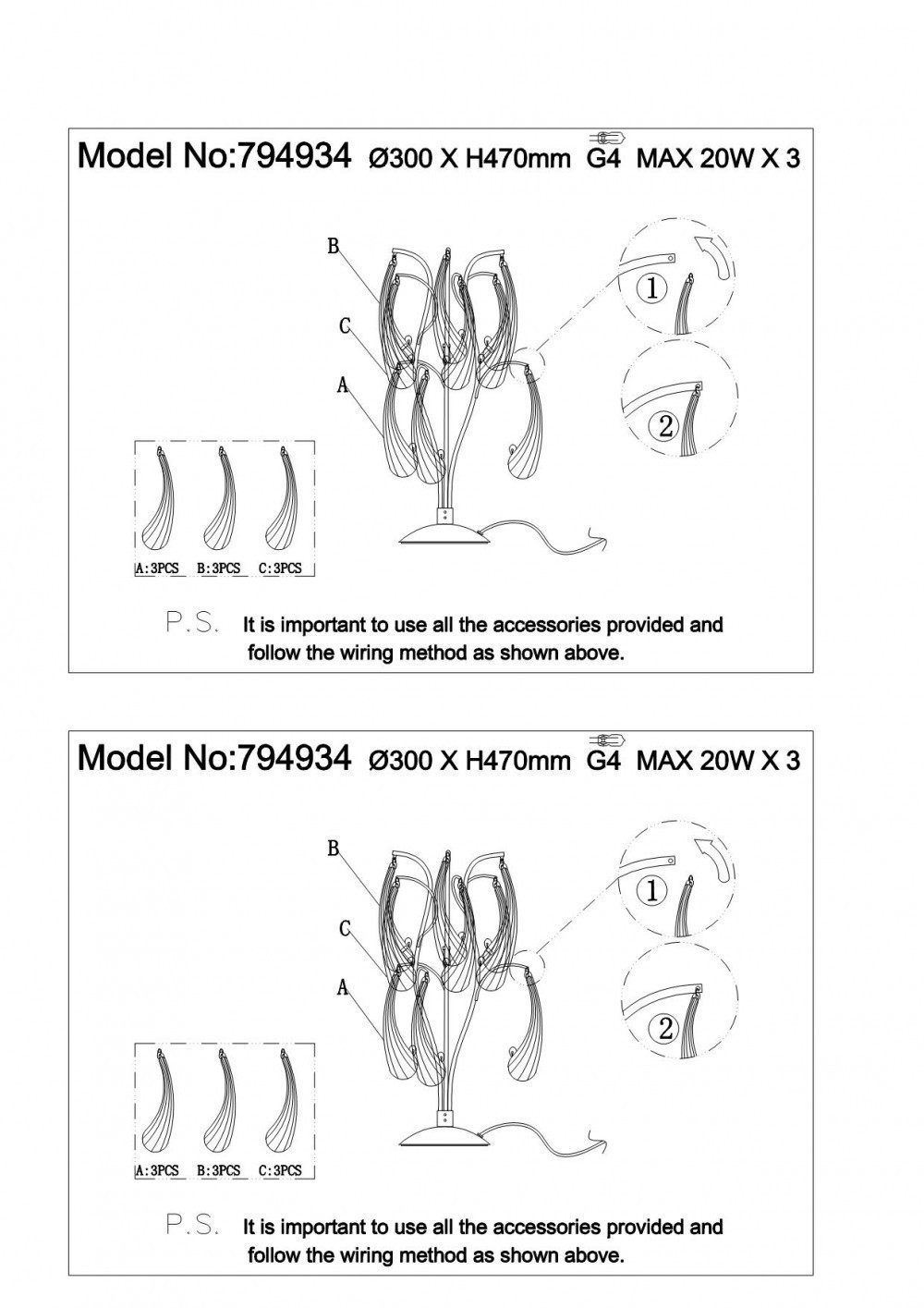 Model No:794934 Ø300 X H470mm G4 MAX 20W X 3

B

C

A

①

②

A:3PCS B:3PCS C:3PCS

P.S. It is important to use all the accessories provided and follow the wiring method as shown above.

Model No:794934 Ø300 X H470mm G4 MAX 20W X 3

B

C

A

①

②

A:3PCS B:3PCS C:3PCS

P.S. It is important to use all the accessories provided and follow the wiring method as shown above.